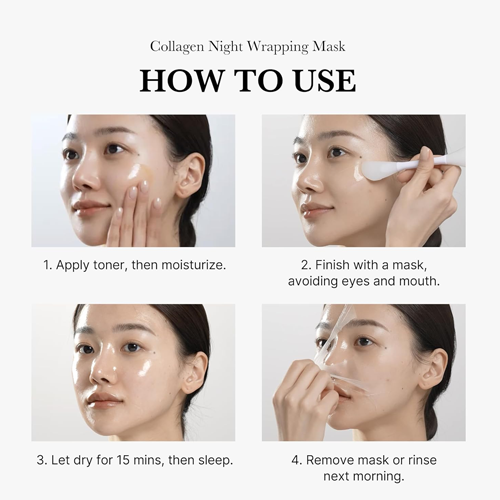 Collagen Night Wrapping Mask

HOW TO USE

1. Apply toner, then moisturize.

2. Finish with a mask, avoiding eyes and mouth.

3. Let dry for 15 mins, then sleep.

4. Remove mask or rinse next morning.